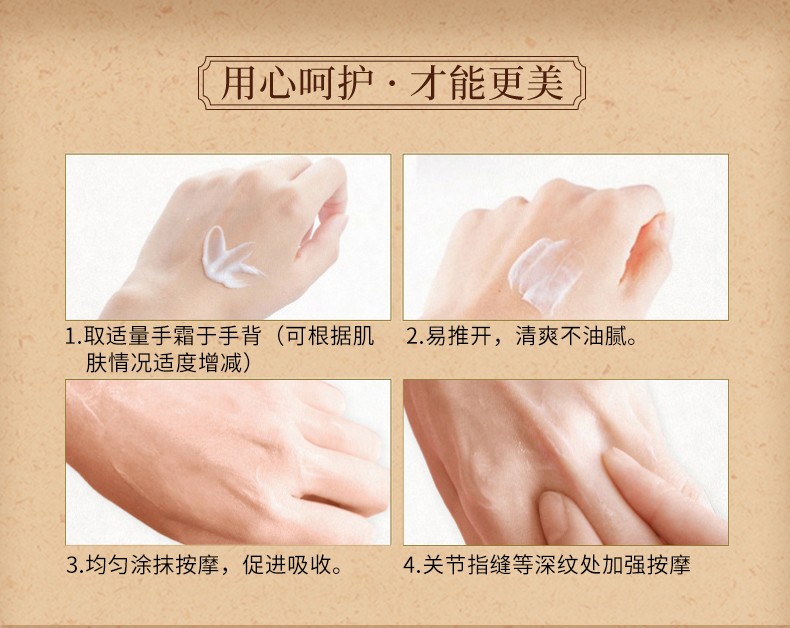 用心呵护 · 才能更美

1.取适量手霜于手背（可根据肌肤情况适度增减）

2.易推开，清爽不油腻。

3.均匀涂抹按摩，促进吸收。

4.关节指缝等深纹处加强按摩