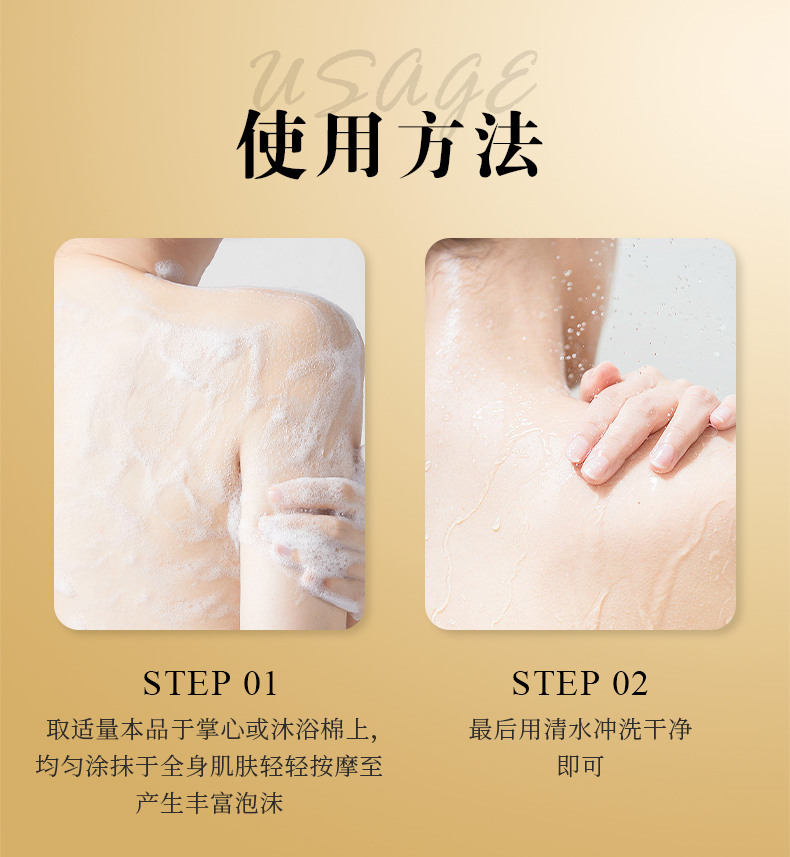 USAGE
使用方法

STEP 01
取适量本品于掌心或沐浴棉上，均匀涂抹于全身肌肤轻轻按摩至产生丰富泡沫

STEP 02
最后用清水冲洗干净即可