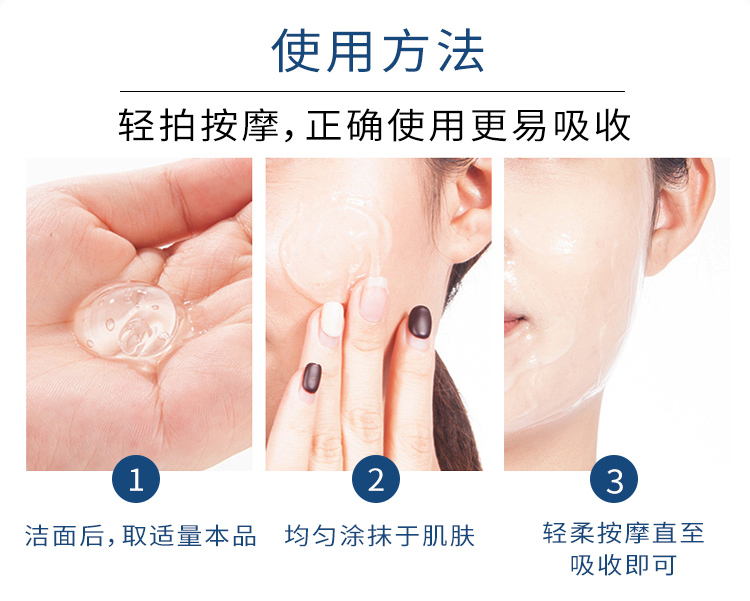 使用方法

轻拍按摩，正确使用更易吸收

1

洁面后，取适量本品

2

均匀涂抹于肌肤

3

轻柔按摩直至吸收即可