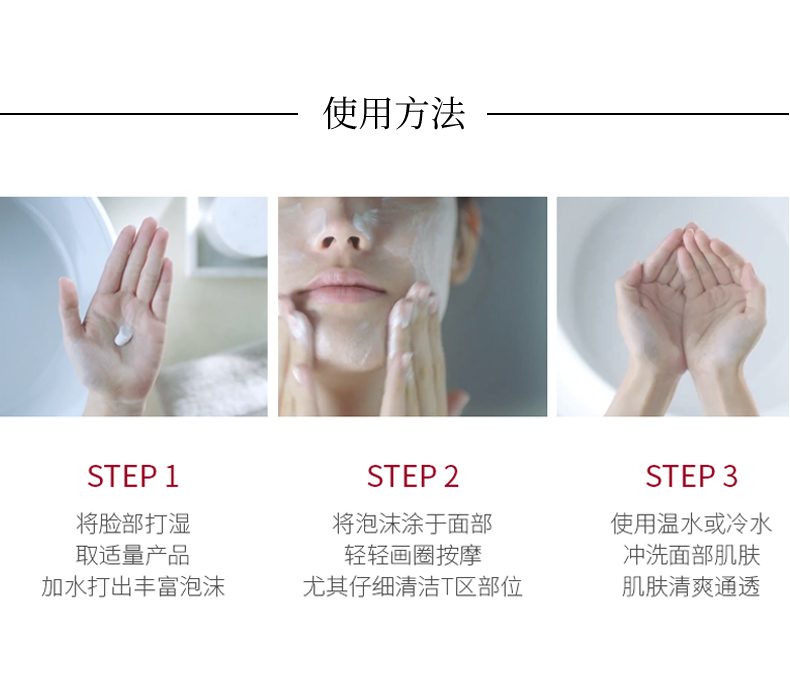 使用方法

STEP 1

将脸部打湿
取适量产品
加水打出丰富泡沫

STEP 2

将泡沫涂于面部
轻轻画圈按摩
尤其仔细清洁T区部位

STEP 3

使用温水或冷水
冲洗面部肌肤
肌肤清爽通透